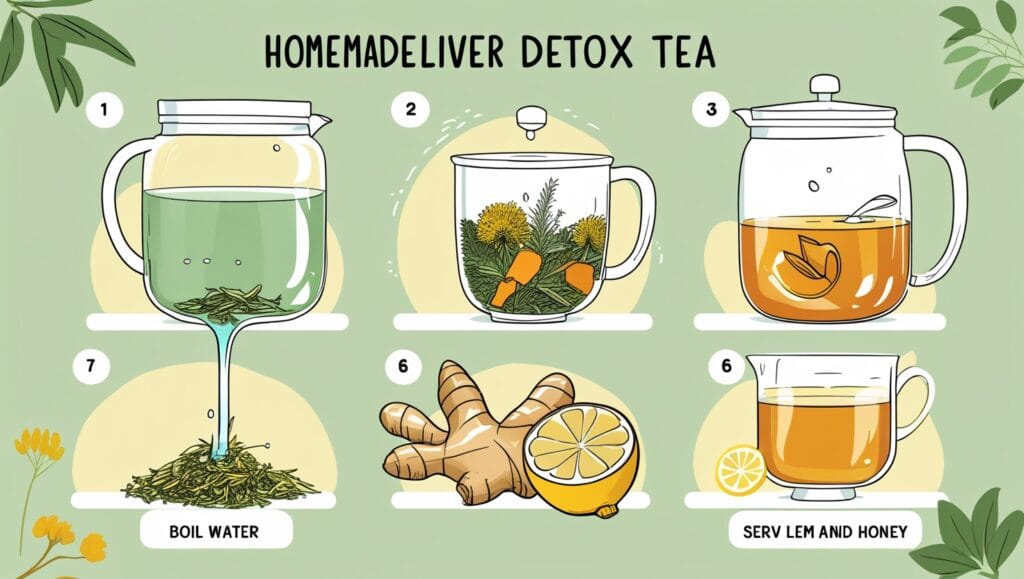 HOMEMADELIVER DETOX TEA

1

2

3

7

6

6

BOIL WATER

SERV LEM AND HONEY