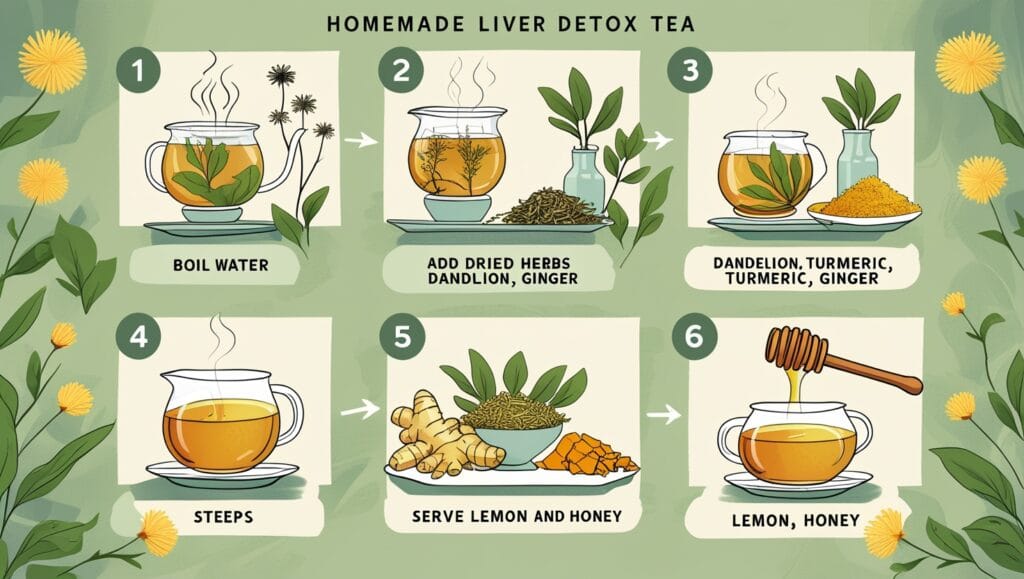 HOMEMADE LIVER DETOX TEA

1

BOIL WATER

2

ADD DRIED HERBS DANDLION, GINGER

3

DANDELION, TURMERIC, TURMERIC, GINGER

4

STEEPS

5

SERVE LEMON AND HONEY

6

LEMON, HONEY