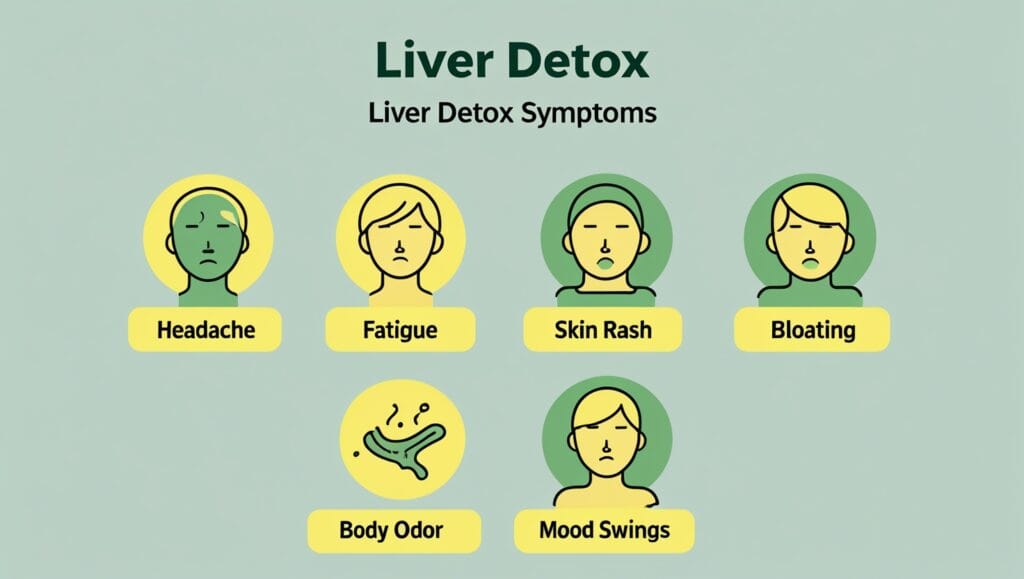 Liver Detox

Liver Detox Symptoms

Headache

Fatigue

Skin Rash

Bloating

Body Odor

Mood Swings