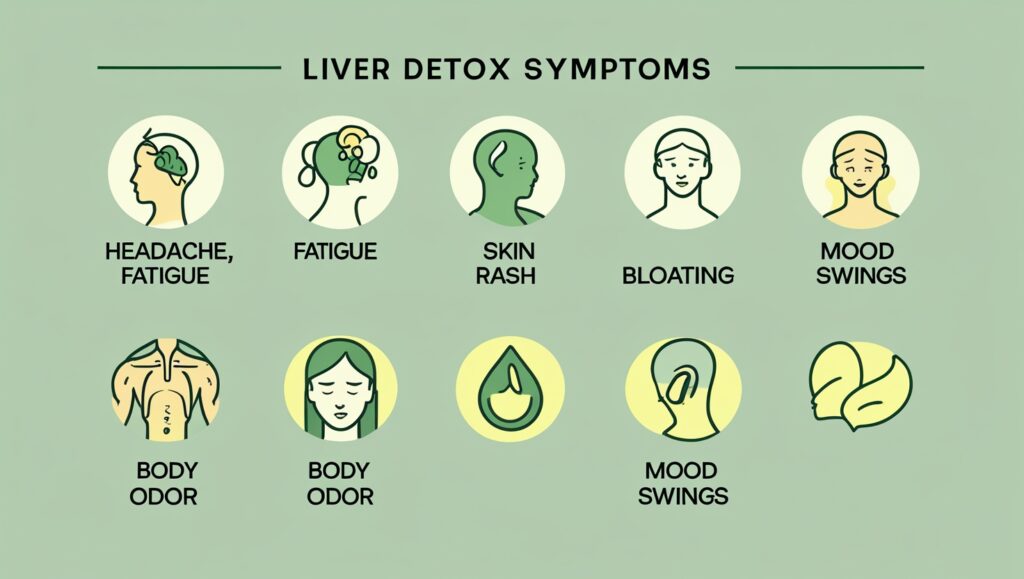 LIVER DETOX SYMPTOMS

HEADACHE, FATIGUE

FATIGUE

SKIN RASH

BLOATING

MOOD SWINGS

BODY ODOR

BODY ODOR

MOOD SWINGS