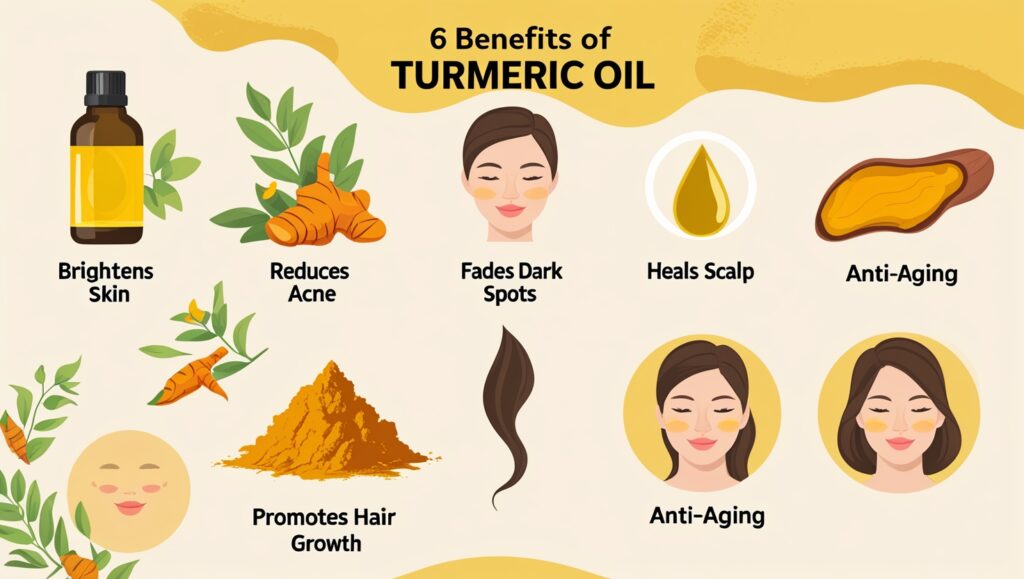 6 Benefits of
TURMERIC OIL

Brightens Skin

Reduces Acne

Fades Dark Spots

Heals Scalp

Anti-Aging

Promotes Hair Growth

Anti-Aging