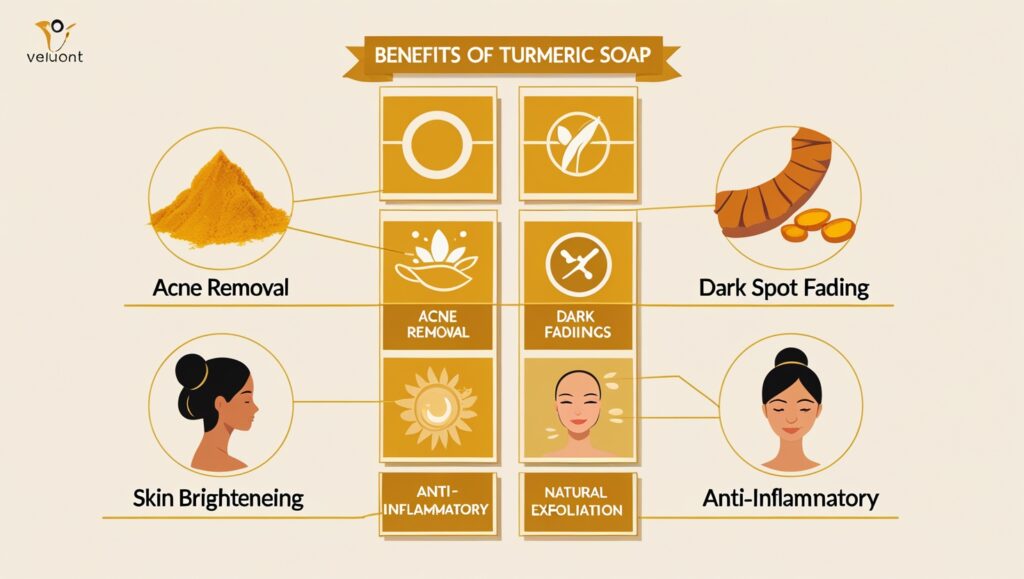 veluont

BENEFITS OF TURMERIC SOAP

Acne Removal

ACNE REMOVAL

DARK FADIINGS

Dark Spot Fading

Skin Brighteneing

ANTI-INFLAMMATORY

NATURAL EXFOLIATION

Anti-Inflamnatory