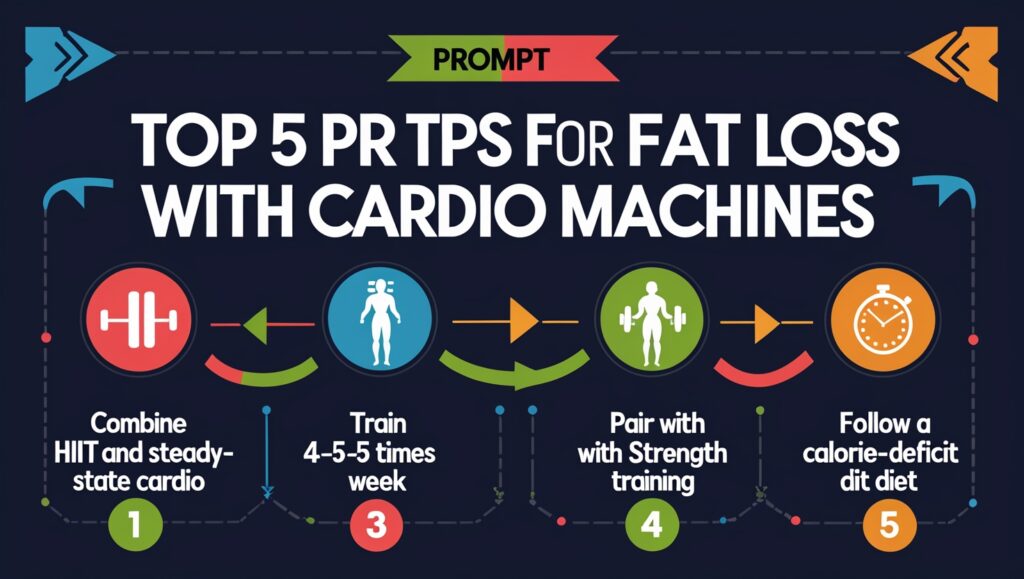 PROMPT

TOP 5 PR TPS FOR FAT LOSS WITH CARDIO MACHINES

Combine HIIT and steady-state cardio

1

Train 4-5-5 times week

3

Pair with with Strength training

4

Follow a calorie-deficit dit diet

5