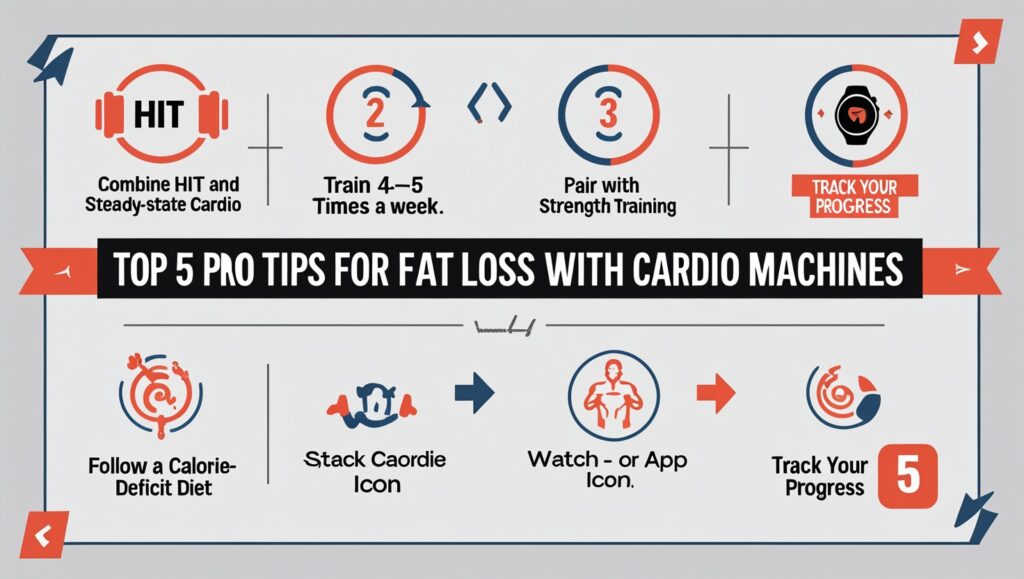 HIT

Combine HIT and Steady-state Cardio

2

Train 4—5 Times a week.

3

Pair with Strength Training

TRACK YOUR PROGRESS

TOP 5 PRO TIPS FOR FAT LOSS WITH CARDIO MACHINES

Follow a Calorie-Deficit Diet

Stack Caordie Icon

Watch - or App Icon.

Track Your Progress

5