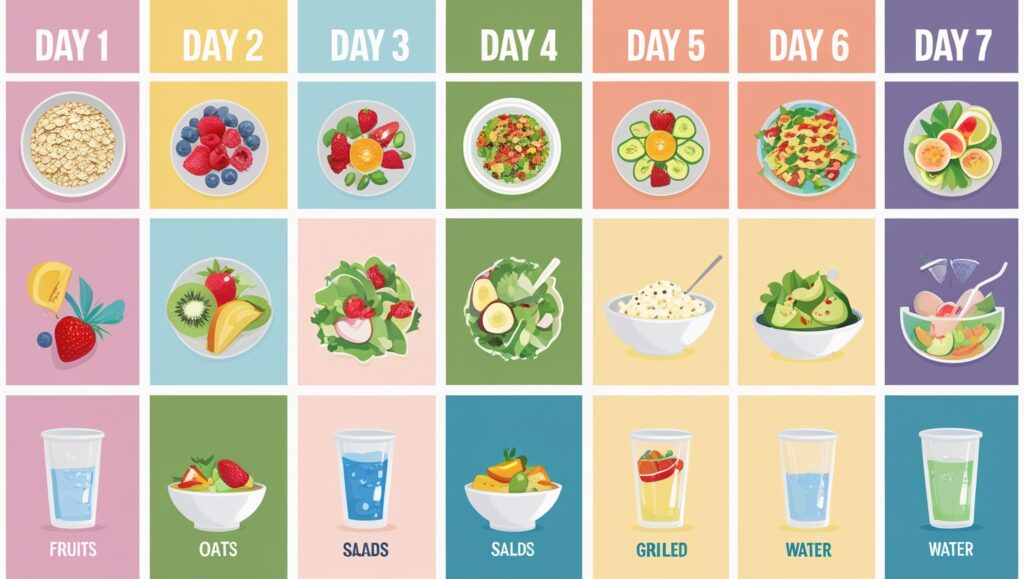 DAY 1 DAY 2 DAY 3 DAY 4 DAY 5 DAY 6 DAY 7

FRUITS OATS SAADS SALDS GRILED WATER WATER